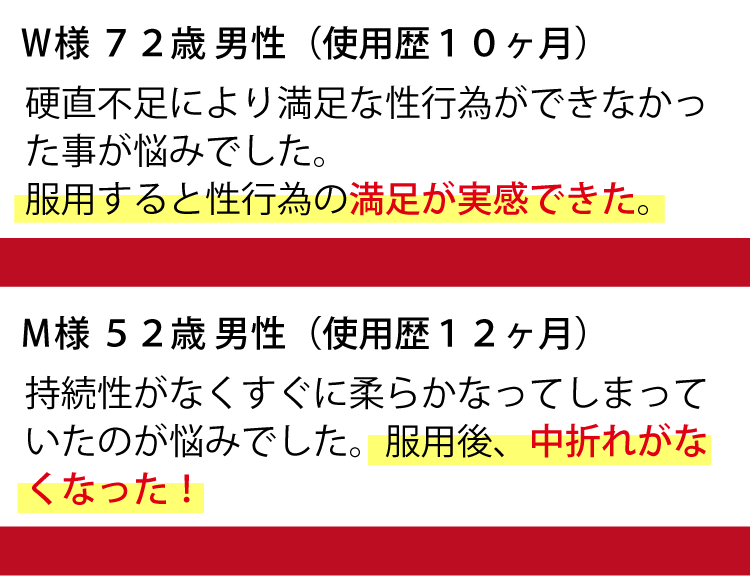 W様 72歳 男性（使用歴10ヶ月）

硬直不足により満足な性行為ができなかった事が悩みでした。
服用すると性行為の満足が実感できた。

M様 52歳 男性（使用歴12ヶ月）

持続性がなくすぐに柔らかなってしまっていたのが悩みでした。服用後、中折れがなくなった！